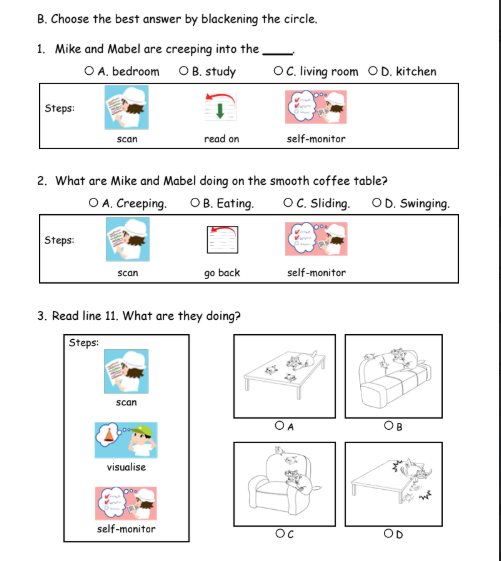 B. Choose the best answer by blackening the circle.

1. Mike and Mabel are creeping into the _____.

○ A. bedroom ○ B. study ○ C. living room ○ D. kitchen

Steps: scan read on self-monitor

2. What are Mike and Mabel doing on the smooth coffee table?

○ A. Creeping. ○ B. Eating. ○ C. Sliding. ○ D. Swinging.

Steps: scan go back self-monitor

3. Read line 11. What are they doing?

Steps:
scan
visualise
self-monitor

○ A ○ B
○ C ○ D